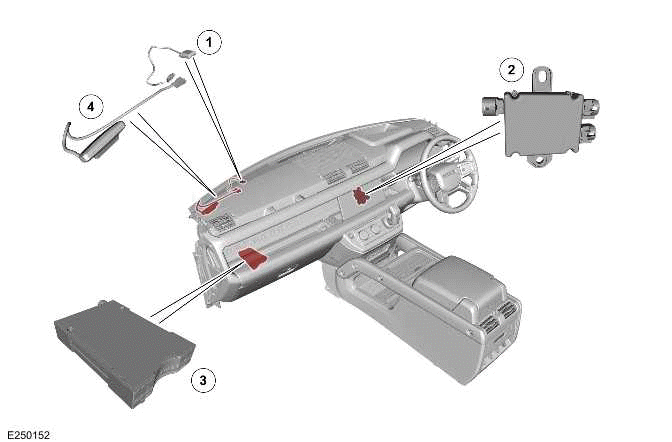 1
2
4
3
E250152